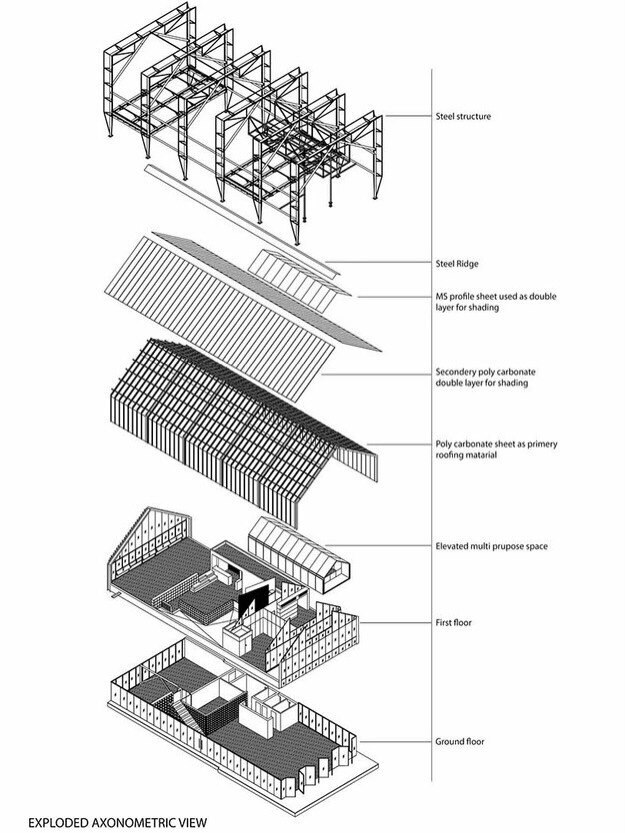 Steel structure

Steel Ridge

MS profile sheet used as double layer for shading

Secondery poly carbonate double layer for shading

Poly carbonate sheet as primery roofing matarial

Elevated multi prupose space

First floor

Ground floor

EXPLODED AXONOMETRIC VIEW